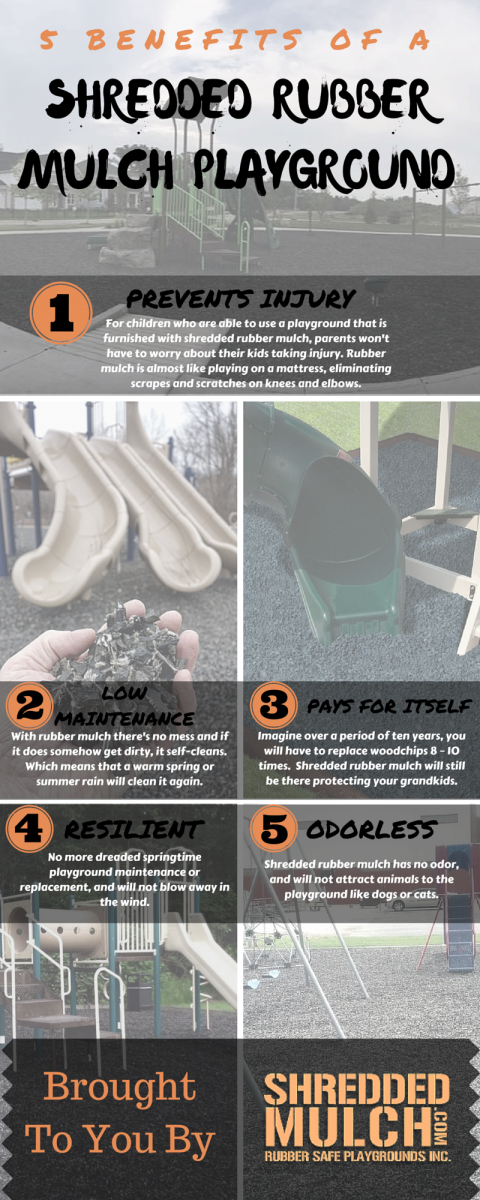 5 BENEFITS OF A

SHREDDED RUBBER MULCH PLAYGROUND

1 PREVENTS INJURY

For children who are able to use a playground that is furnished with shredded rubber mulch, parents won't have to worry about their kids taking injury. Rubber mulch is almost like playing on a mattress, eliminating scrapes and scratches on knees and elbows.

2 LOW MAINTENANCE

With rubber mulch there's no mess and if it does somehow get dirty, it self-cleans. Which means that a warm spring or summer rain will clean it again.

3 PAYS FOR ITSELF

Imagine over a period of ten years, you will have to replace woodchips 8 - 10 times. Shredded rubber mulch will still be there protecting your grandkids.

4 RESILIENT

No more dreaded springtime playground maintenance or replacement, and will not blow away in the wind.

5 ODORLESS

Shredded rubber mulch has no odor, and will not attract animals to the playground like dogs or cats.

Brought To You By

SHREDDED MULCH .COM
RUBBER SAFE PLAYGROUNDS INC.